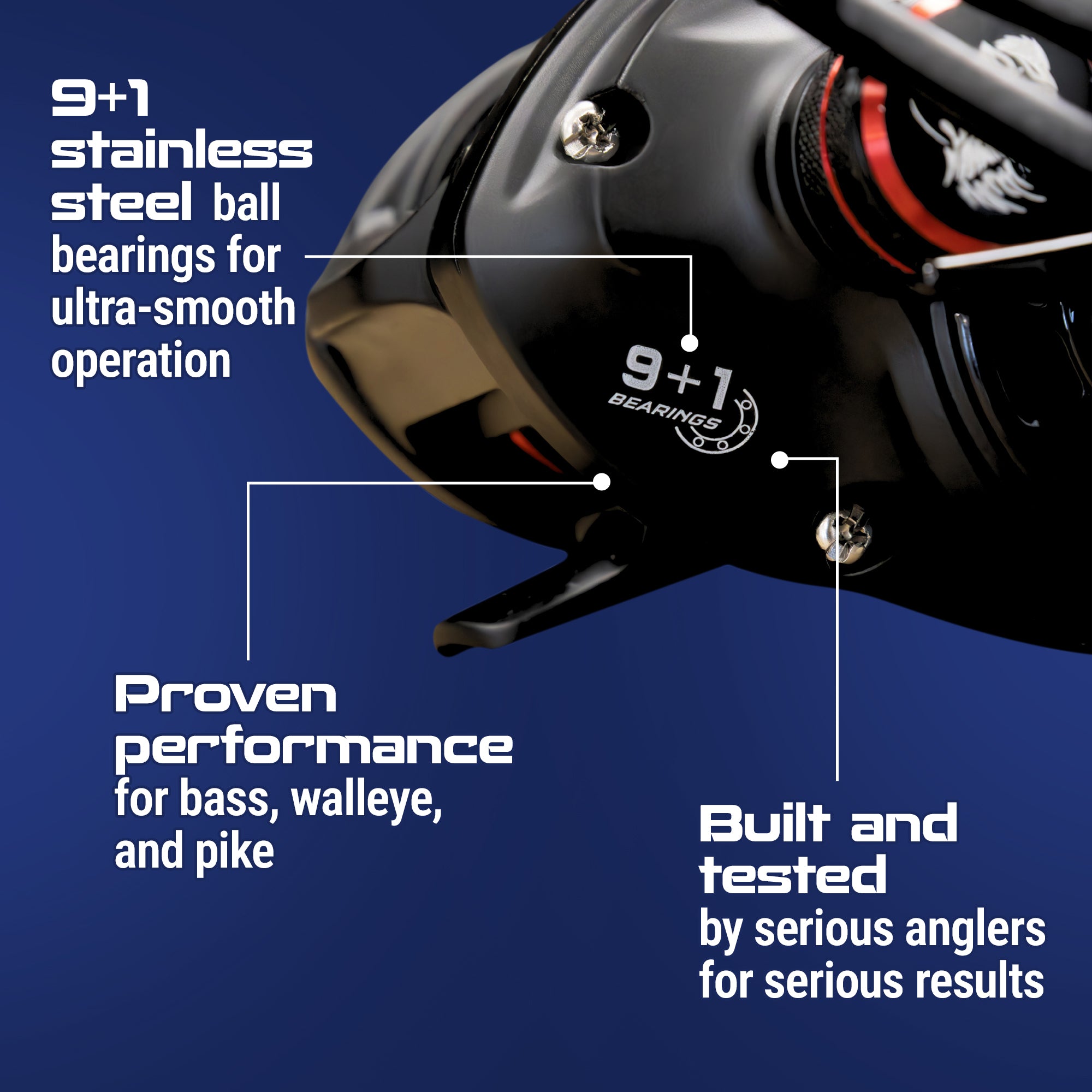 9+1 stainless steel ball bearings for ultra-smooth operation

9+1 BEARINGS

Proven performance for bass, walleye, and pike

Built and tested by serious anglers for serious results